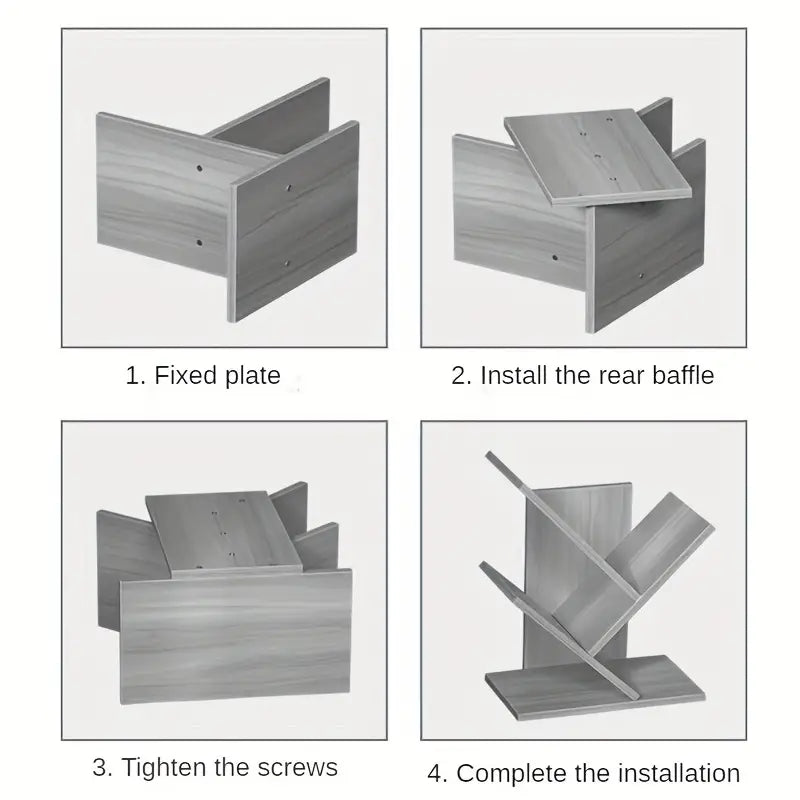 1. Fixed plate

2. Install the rear baffle

3. Tighten the screws

4. Complete the installation