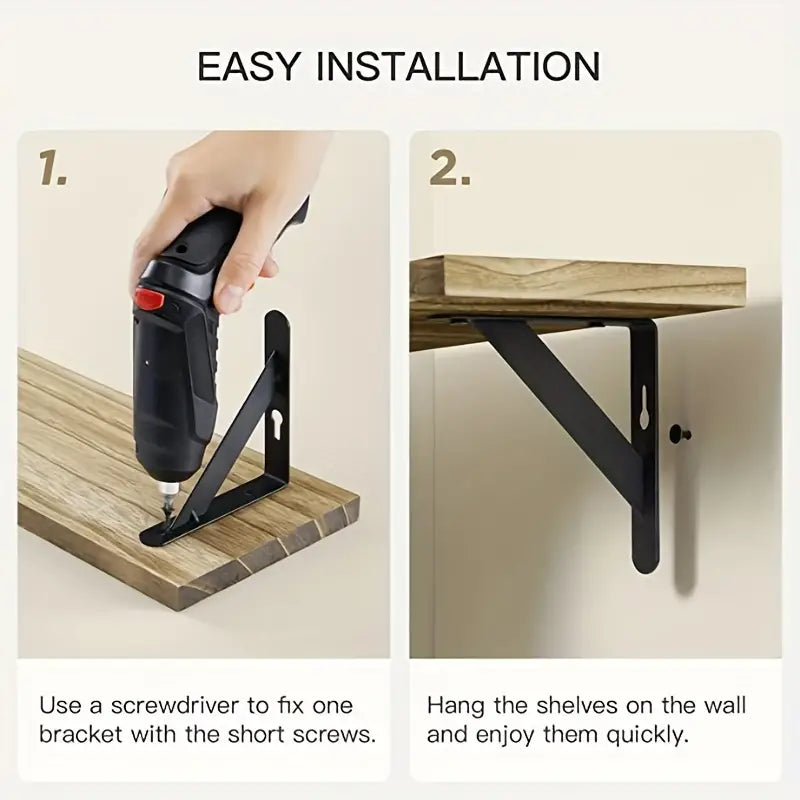 EASY INSTALLATION

1.

Use a screwdriver to fix one bracket with the short screws.

2.

Hang the shelves on the wall and enjoy them quickly.